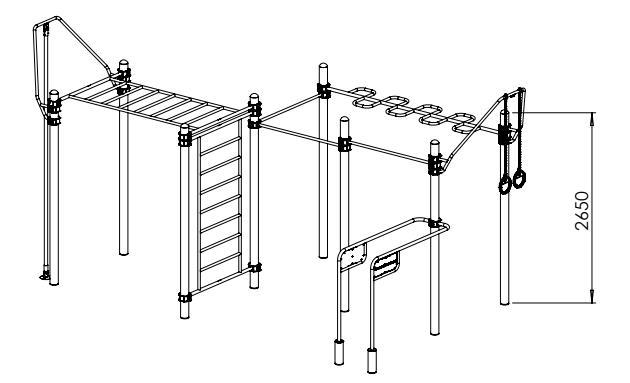 2650