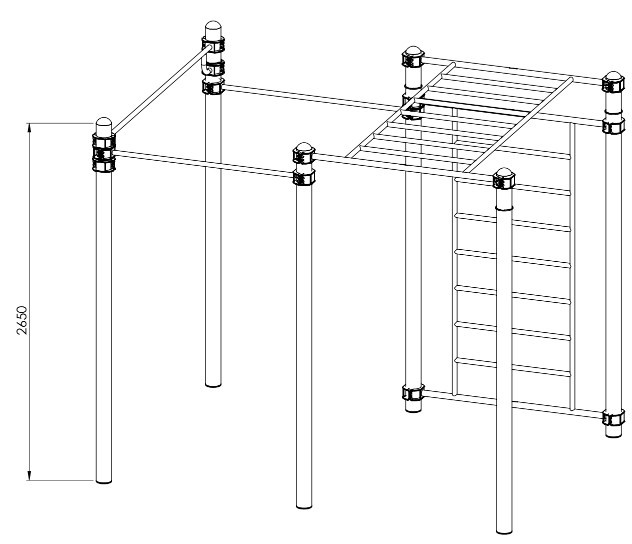 2650